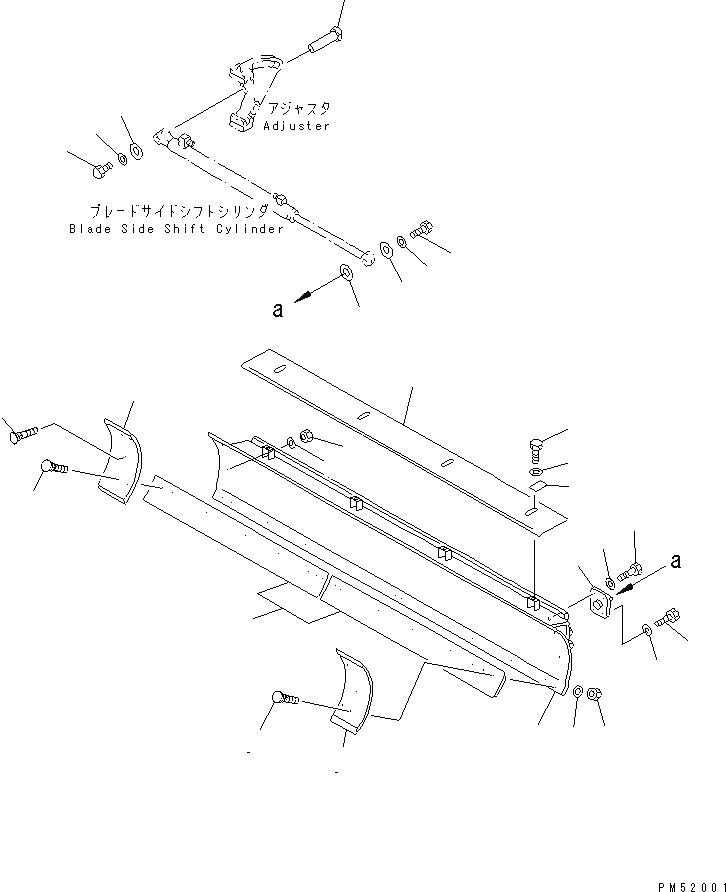 アジャスタ
Adjuster

ブレードサイドシフトシリンダ
Blade Side Shift Cylinder

a

a

PM52001