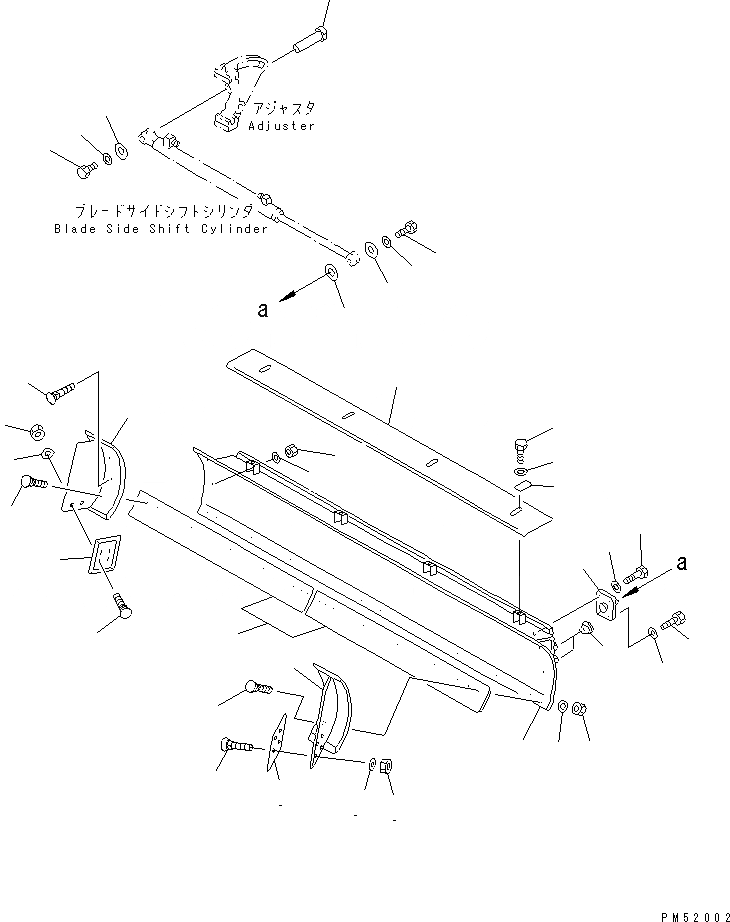 アジャスタ
Adjuster

ブレードサイドシフトシリンダ
Blade Side Shift Cylinder

a

a

PM52002