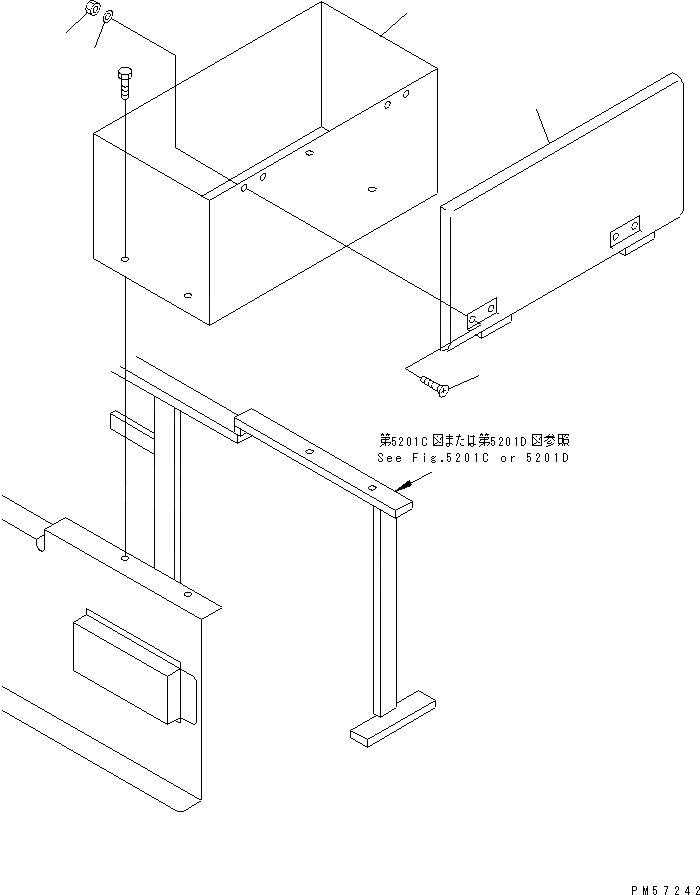 第5201C図または第5201D図参照
See Fig.5201C or 5201D

PM57242