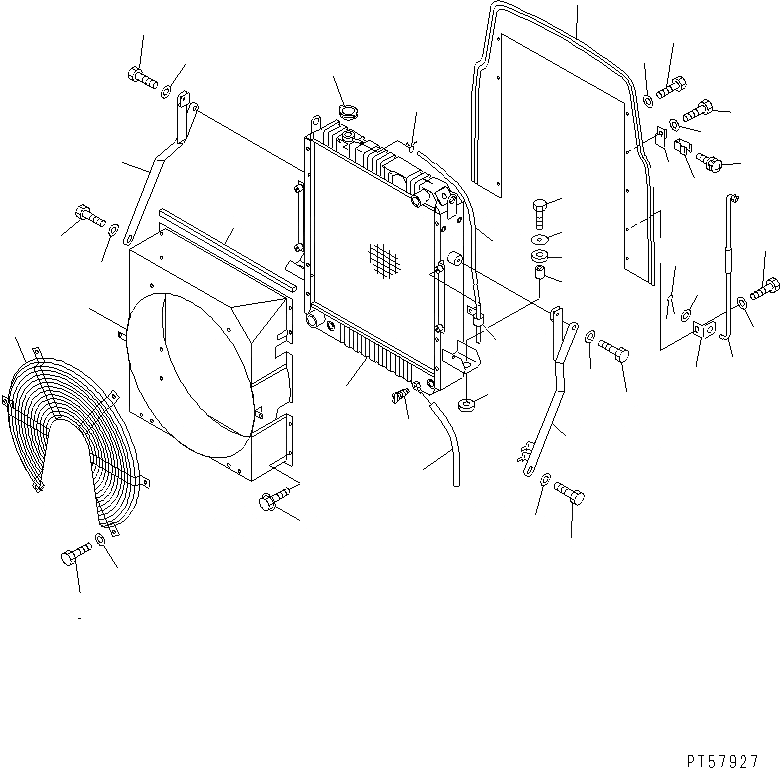 PT57927