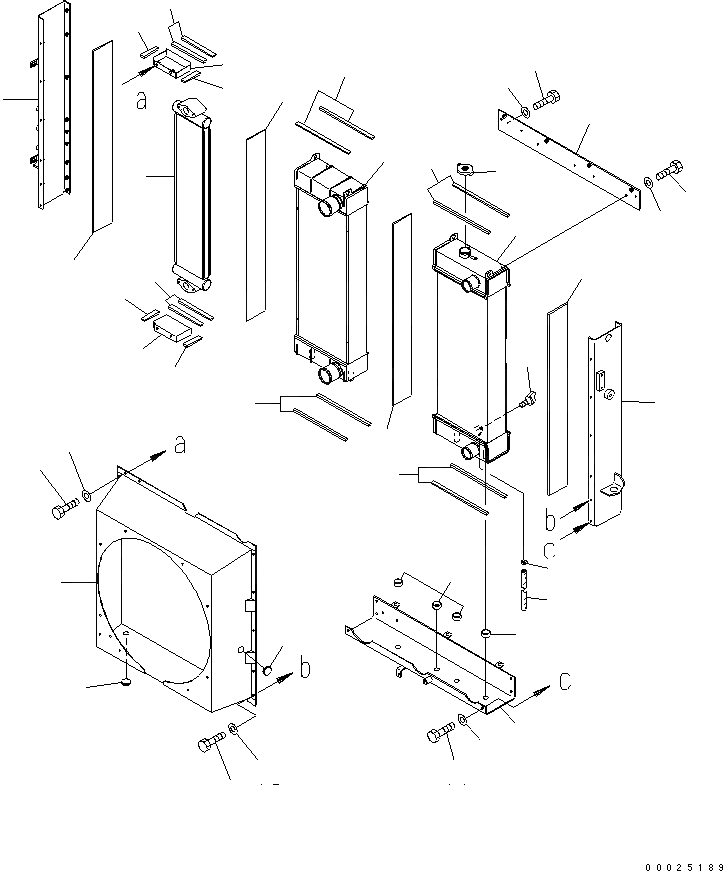 a
a
b
c
b
c
00025189