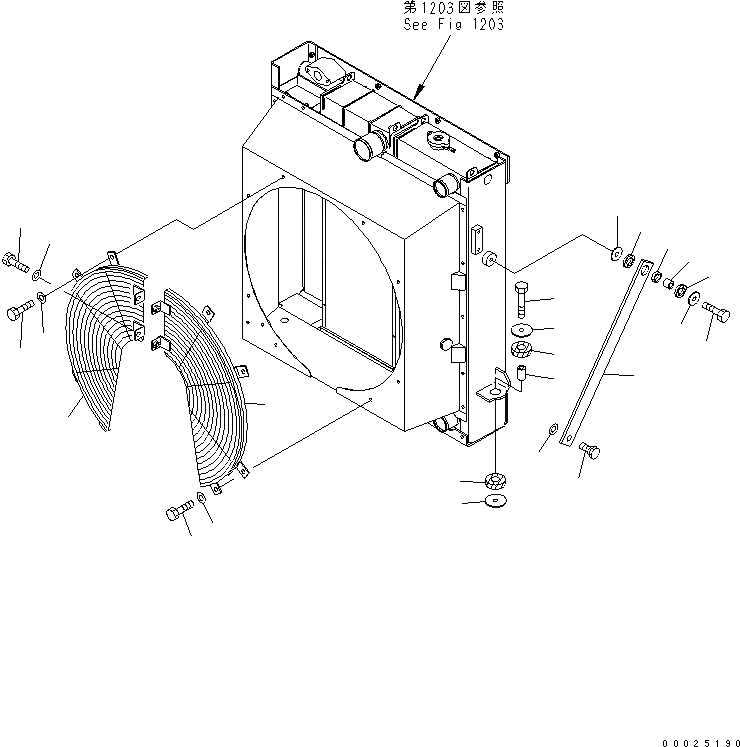 第1203図参照
See Fig 1203

00025190