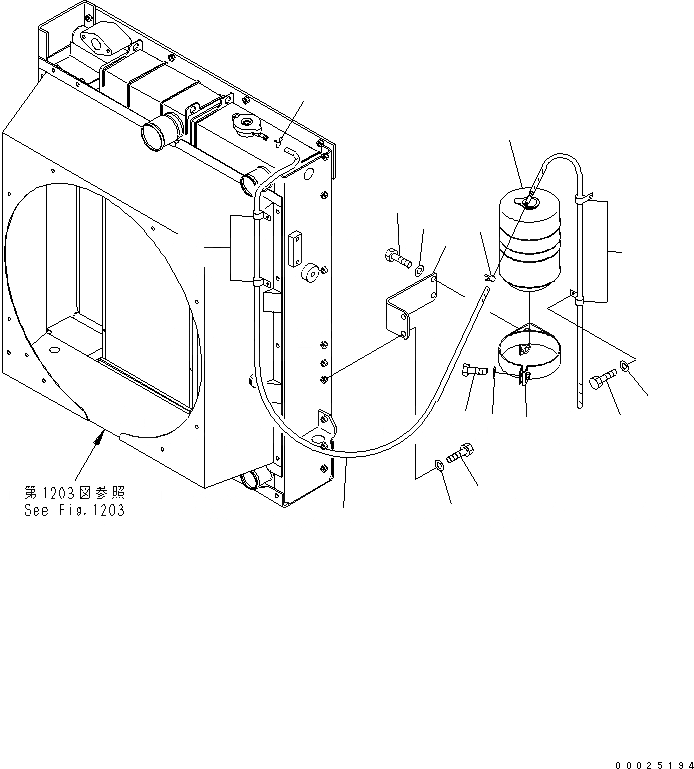 第1203図参照
See Fig.1203

00025194