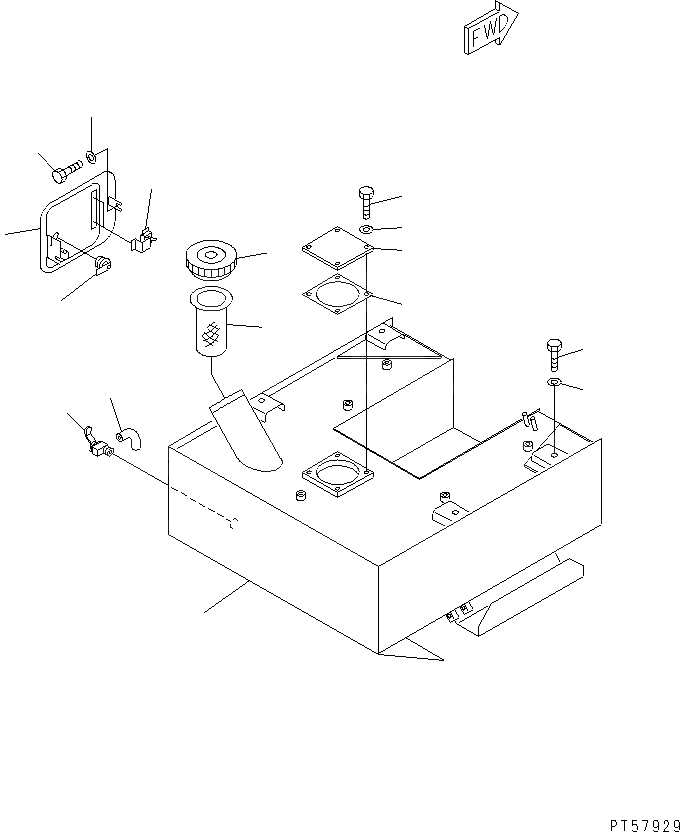 FWD

PT57929