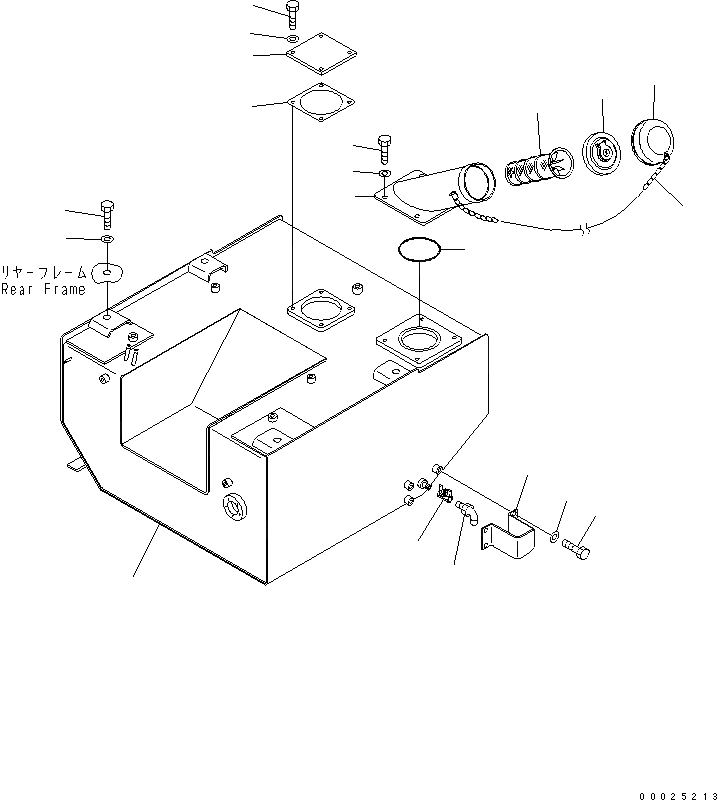 リヤーフレーム
Rear Frame

00025213