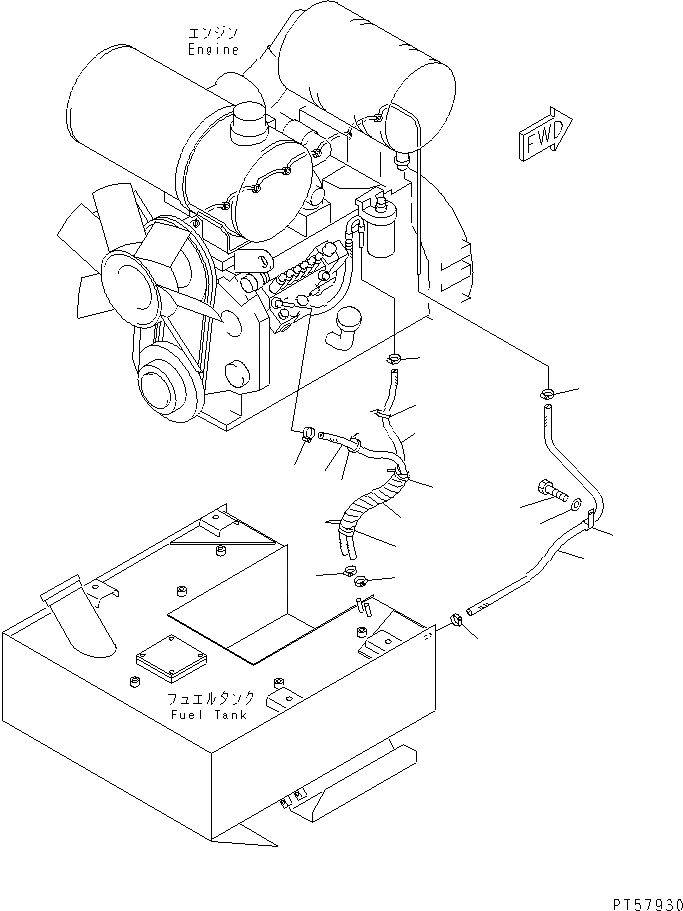 エンジン
Engine

FWD

フュエルタンク
Fuel Tank

PT57930