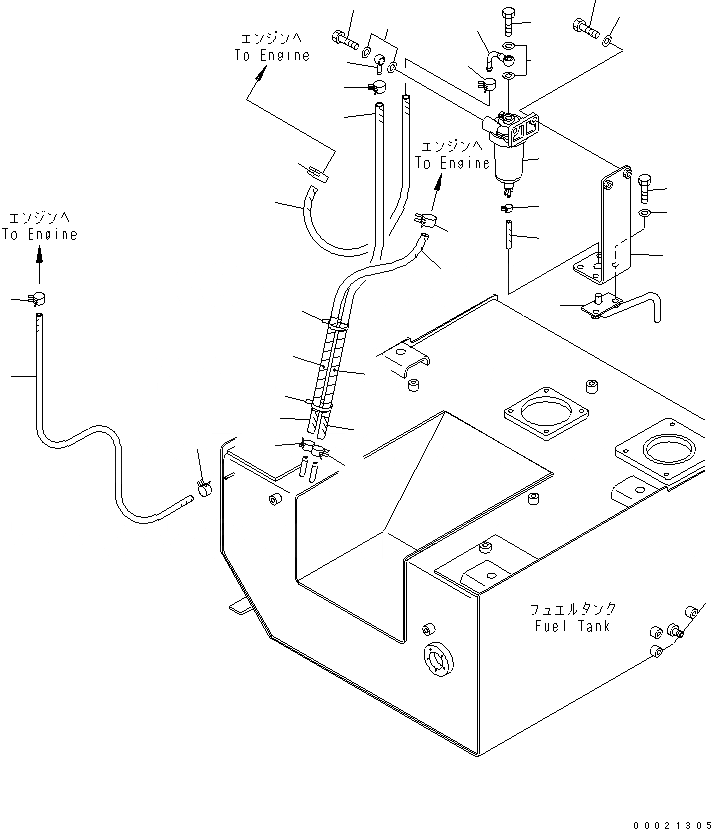 エンジンへ
To Engine

エンジンへ
To Engine

エンジンへ
To Engine

フュエルタンク
Fuel Tank

00021305