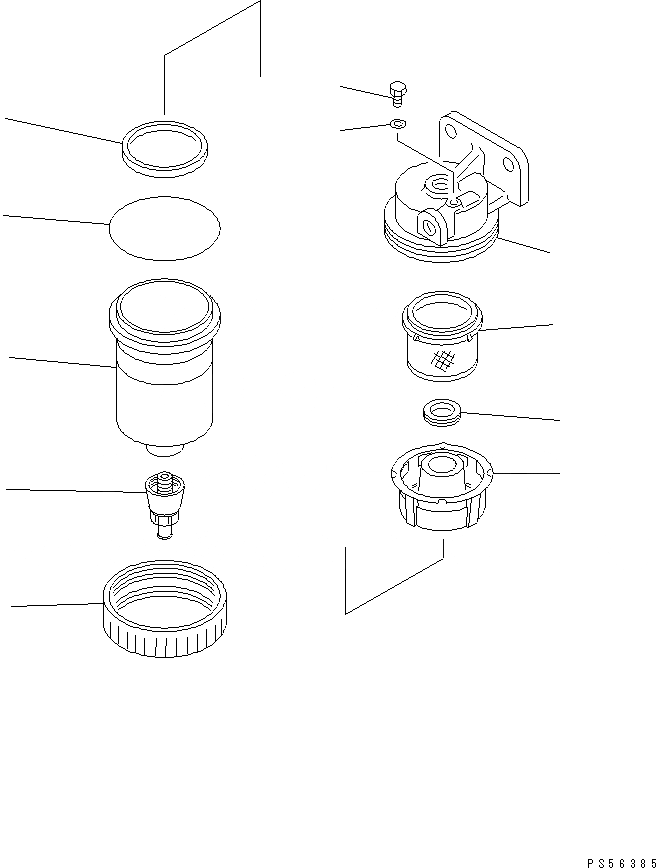 PS56385