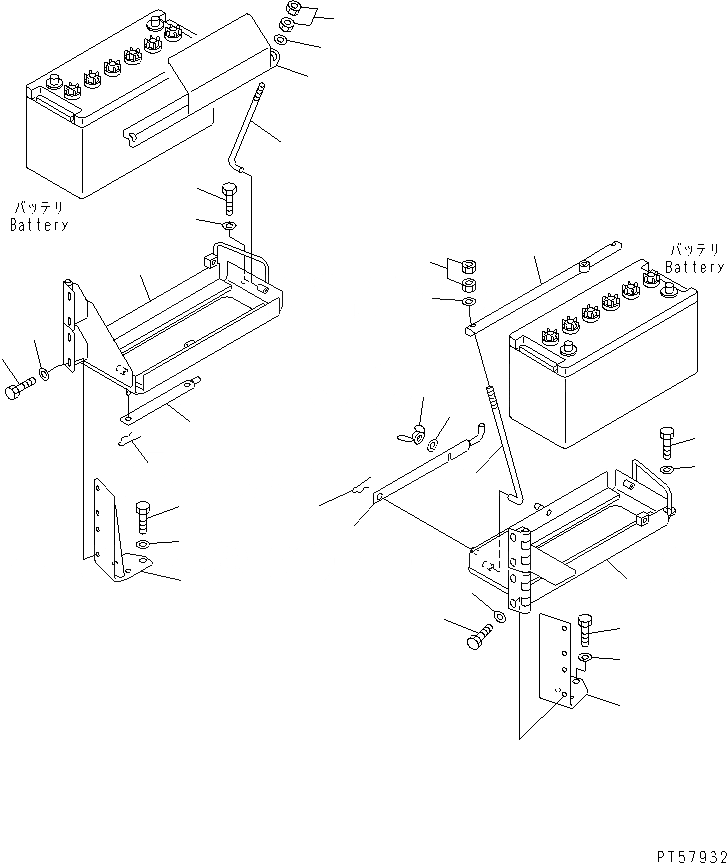 バッテリ
Battery

バッテリ
Battery

PT57932