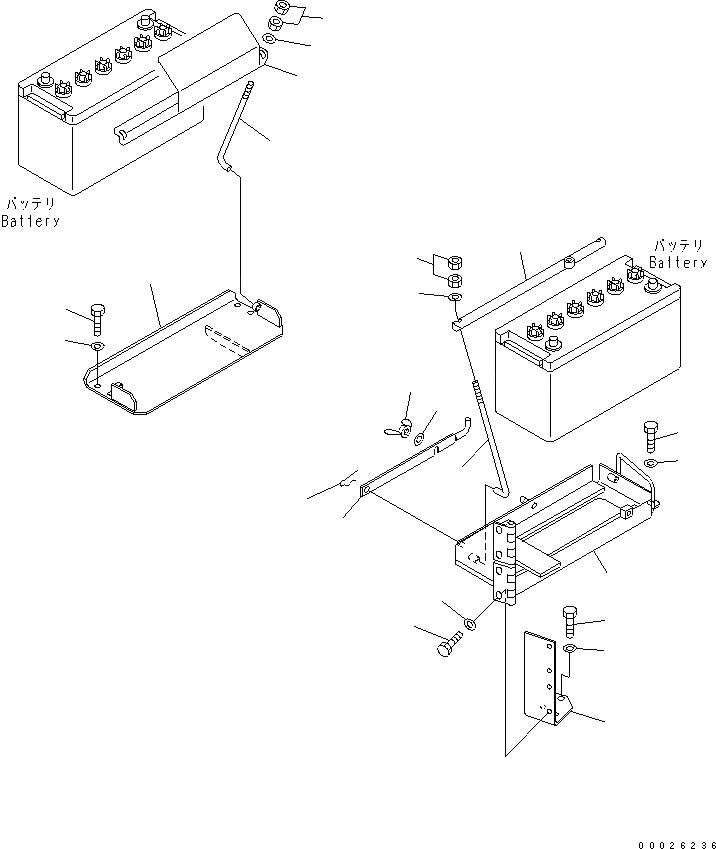 バッテリ
Battery

バッテリ
Battery

00026236