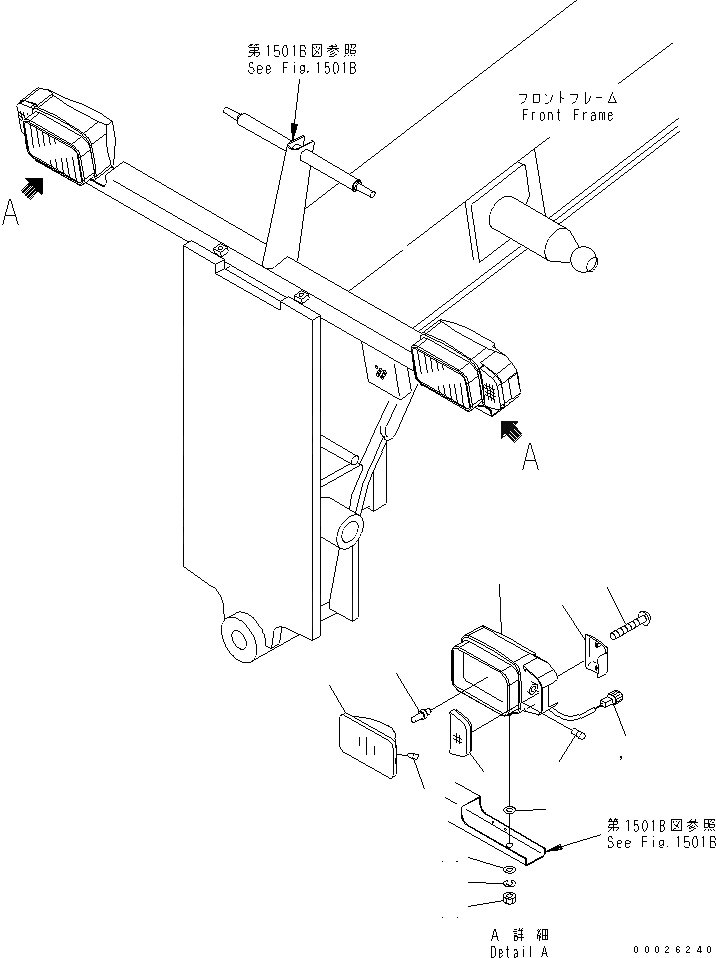 第1501B図参照
See Fig.1501B

フロントフレーム
Front Frame

A

A

第1501B図参照
See Fig.1501B

A 詳細
Detail A

00026240