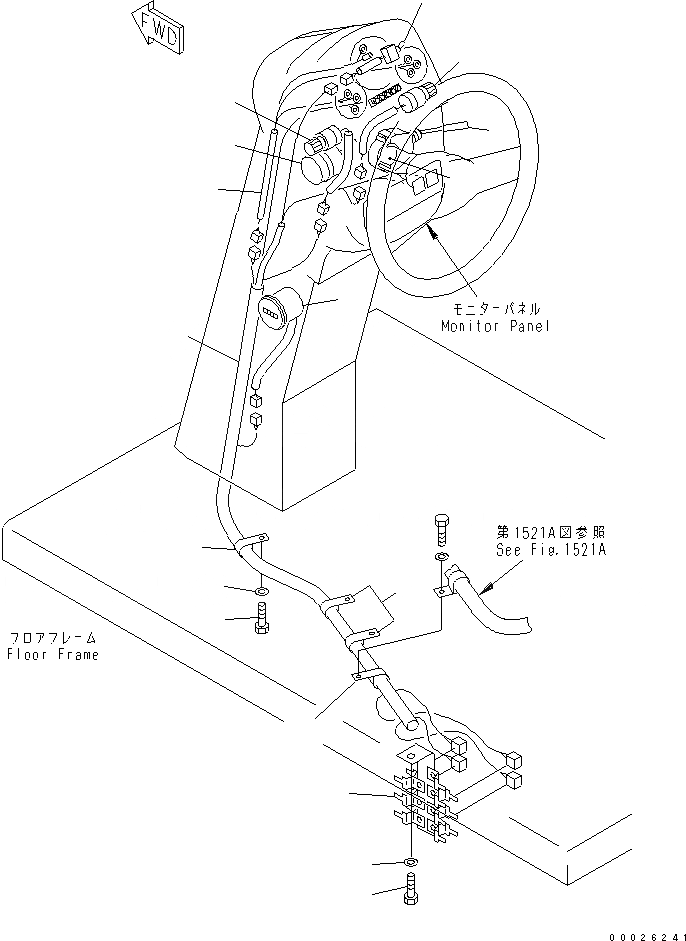 FWD

モニターパネル
Monitor Panel

第1521A図参照
See Fig.1521A

フロアフレーム
Floor Frame

00026241