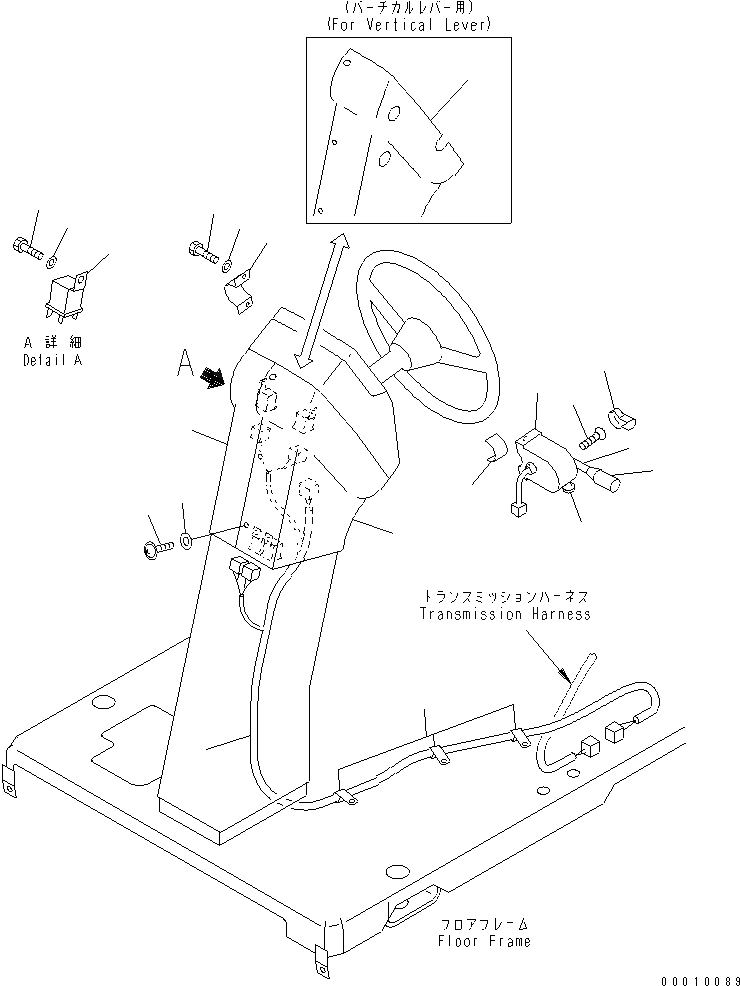 (バーチカルレバー用)
(For Vertical Lever)

A 詳細
Detail A

A

トランスミッションハーネス
Transmission Harness

フロアフレーム
Floor Frame

00010089