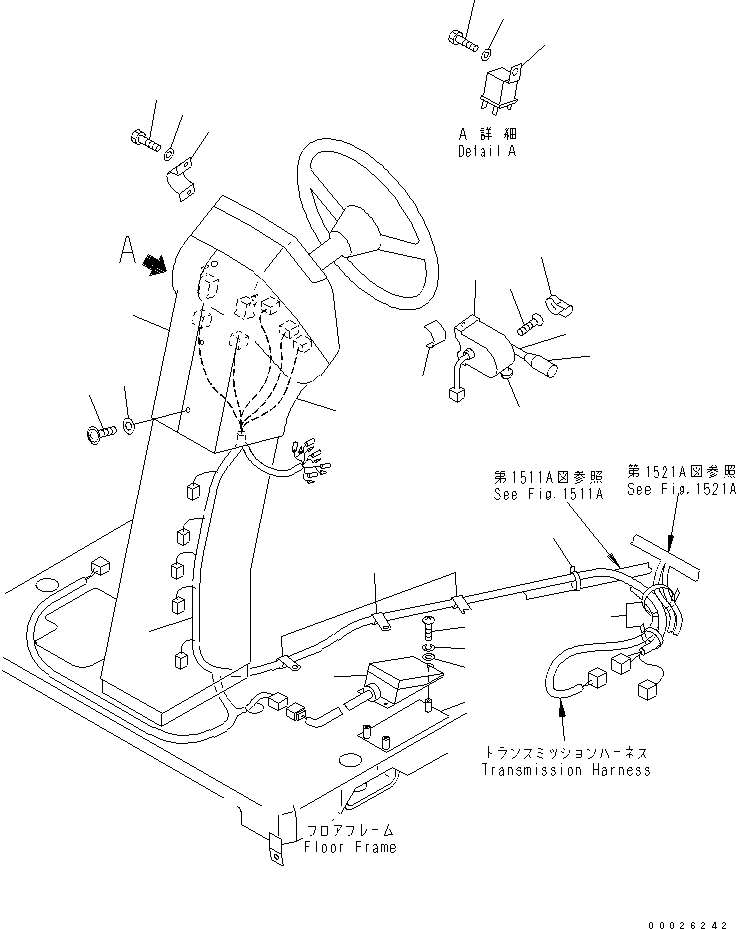 A 詳細
Detail A

A

第1511A図参照
See Fig.1511A

第1521A図参照
See Fig.1521A

トランスミッションハーネス
Transmission Harness

フロアフレーム
Floor Frame

00026242