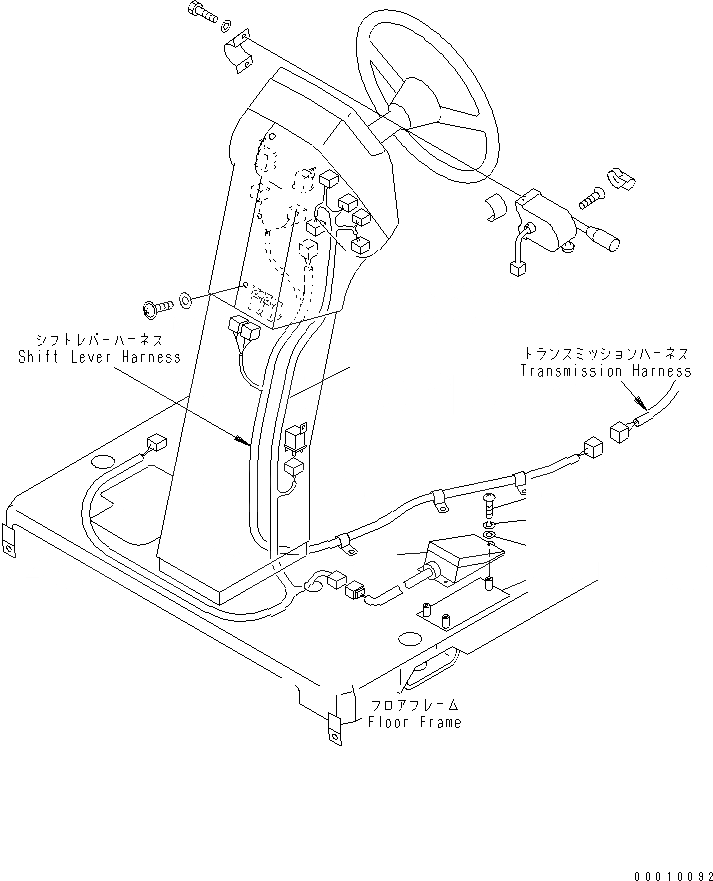 シフトレバーハーネス
Shift Lever Harness

トランスミッションハーネス
Transmission Harness

フロアフレーム
Floor Frame

00010092