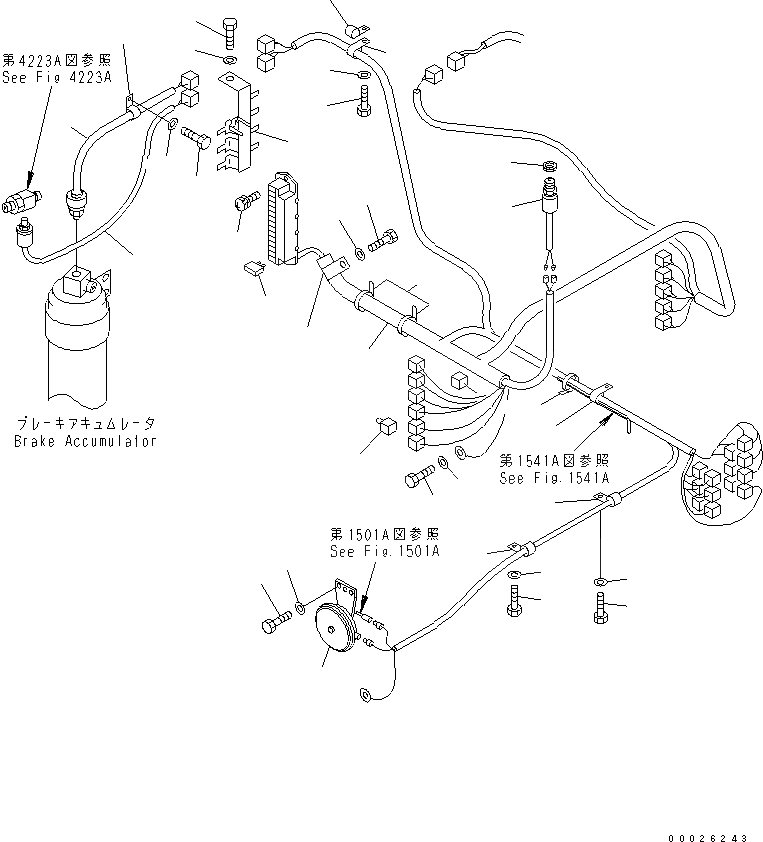 第4223A図参照
See Fig 4223A

ブレーキアキュムレータ
Brake Accumulator

第1541A図参照
See Fig.1541A

第1501A図参照
See Fig.1501A

00026243