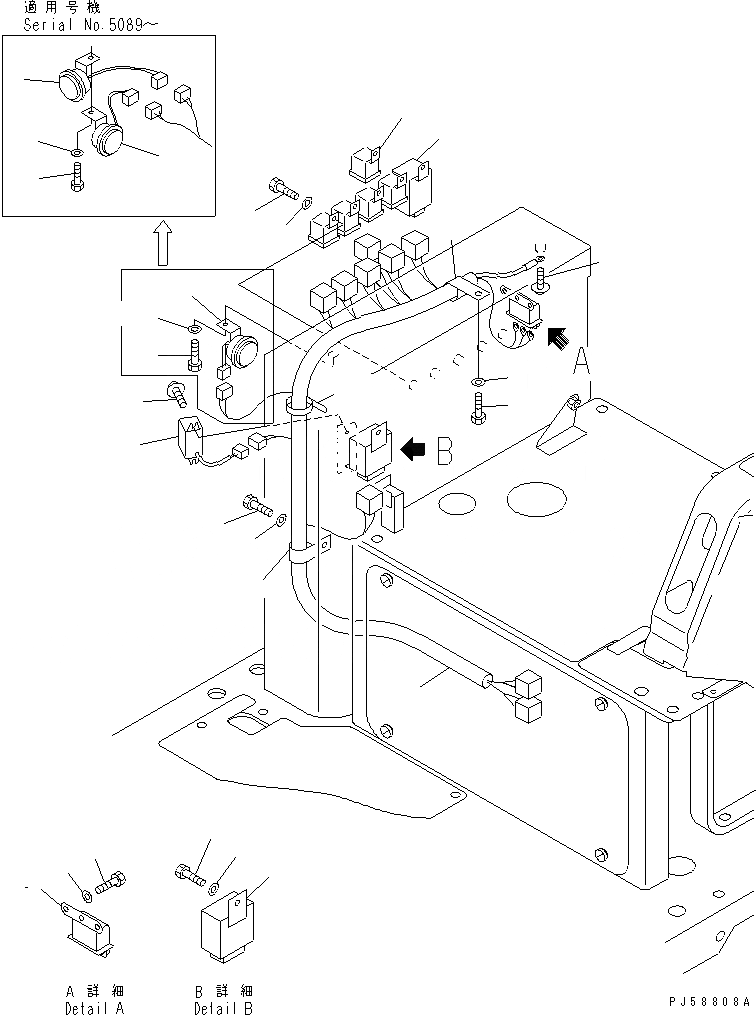 適用号機
Serial No.5089~

A

B

A 詳細
Detail A

B 詳細
Detail B

PJ58808A