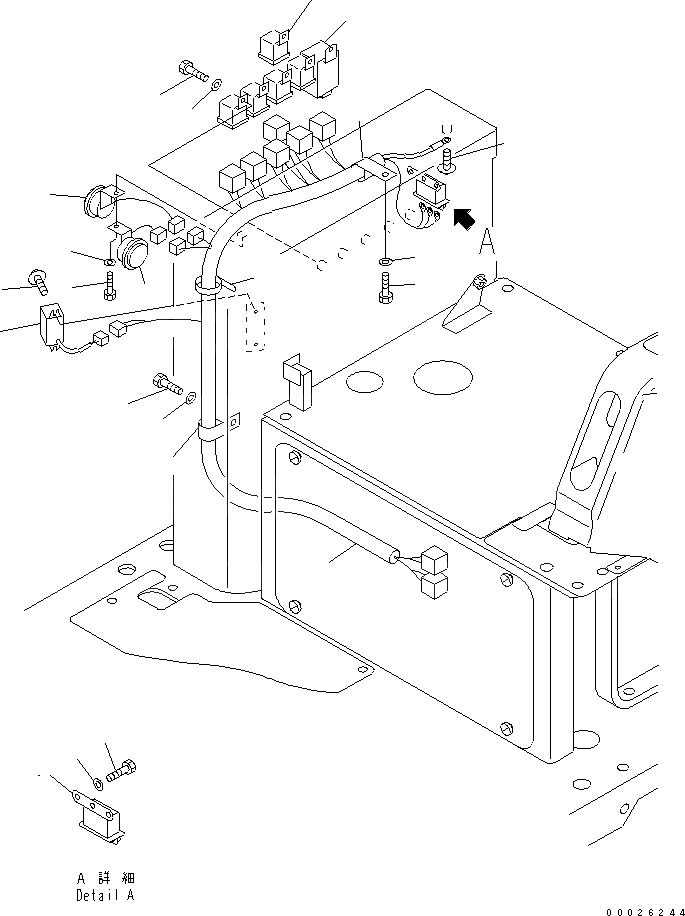 A

A 詳細
Detail A

00026244