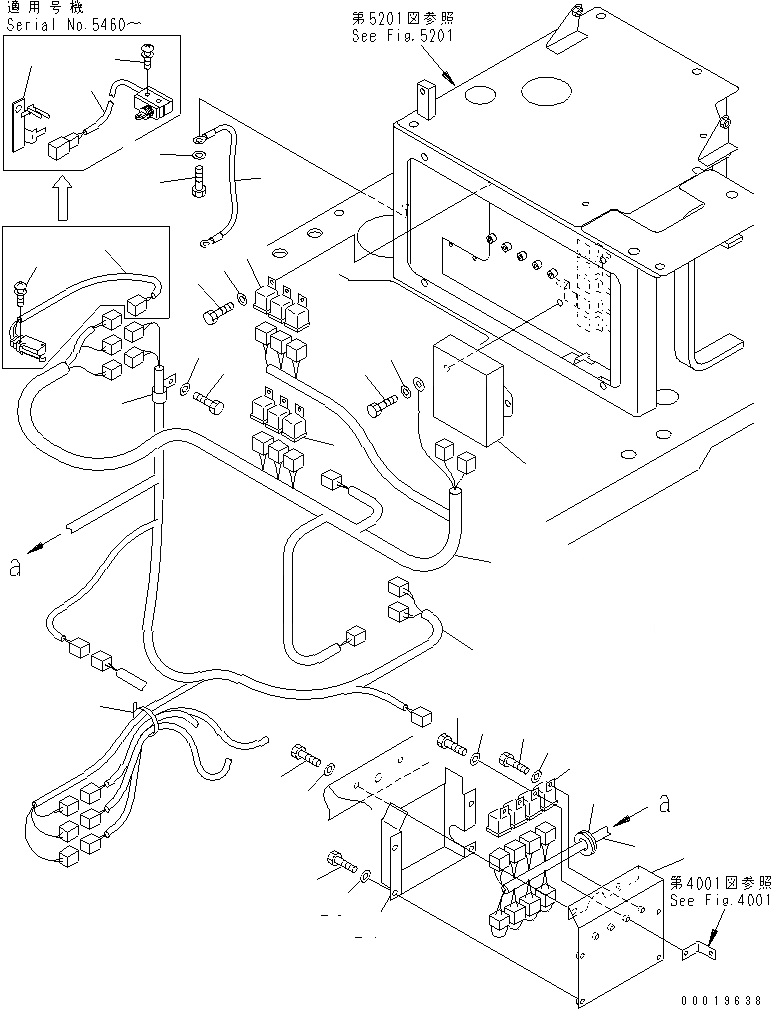 適用号機
Serial No.5460~

第5201図参照
See Fig.5201

a

a

第4001図参照
See Fig.4001

00019638