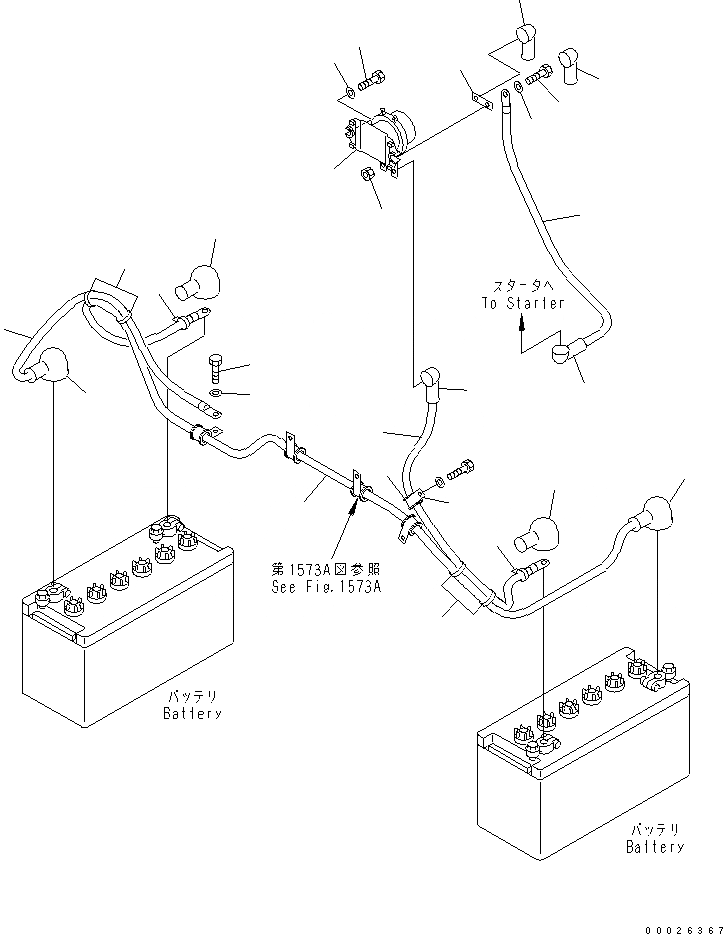 スタータへ
To Starter

第1573A図参照
See Fig.1573A

バッテリ
Battery

バッテリ
Battery

00026367