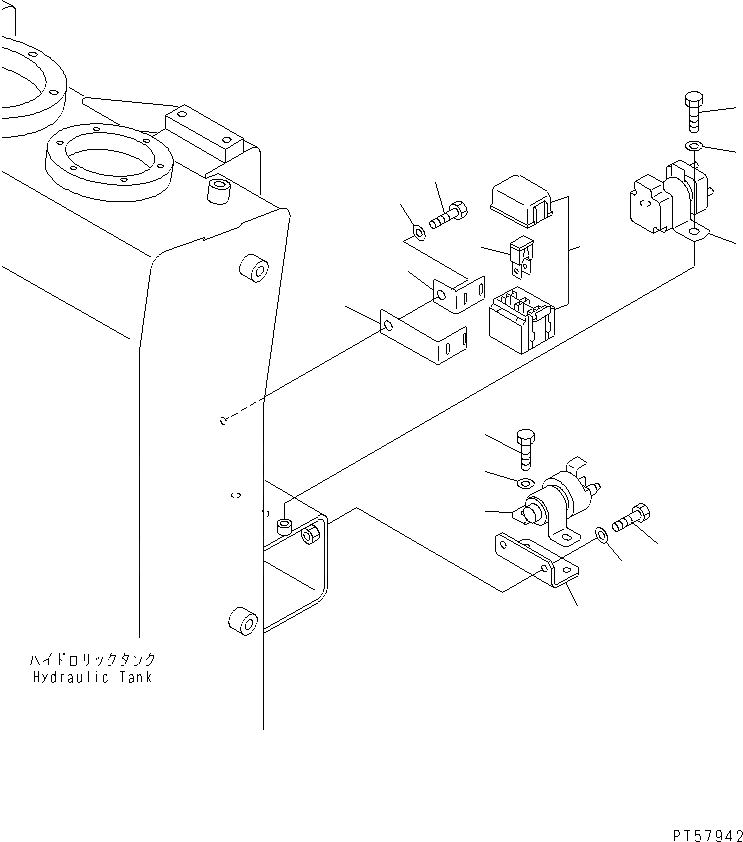 ハイドロリックタンク
Hydraulic Tank

PT57942