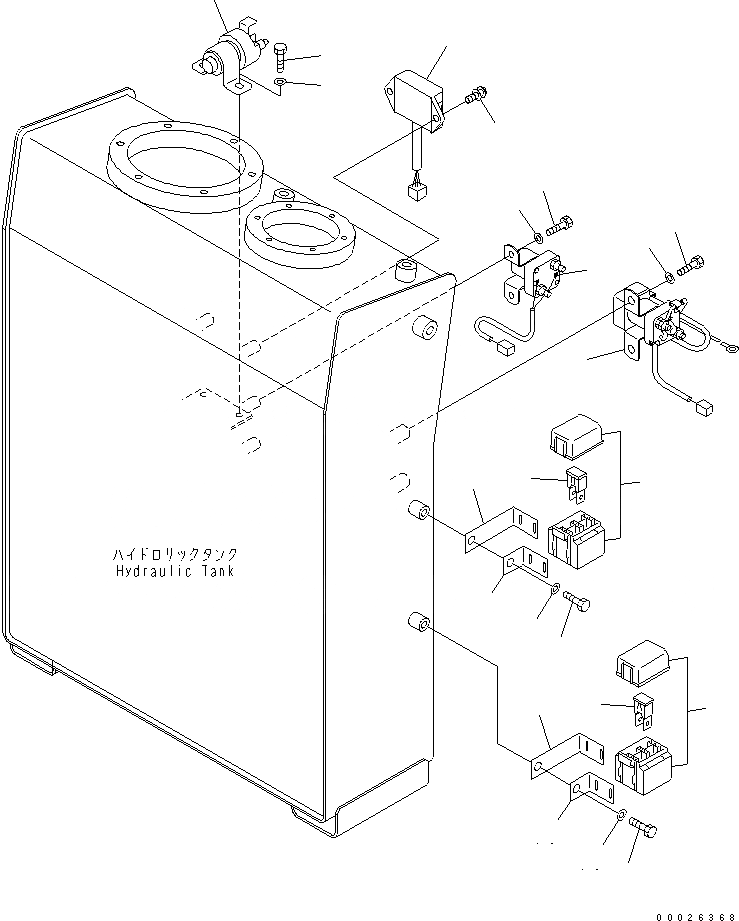 ハイドロリックタンク
Hydraulic Tank

00026368