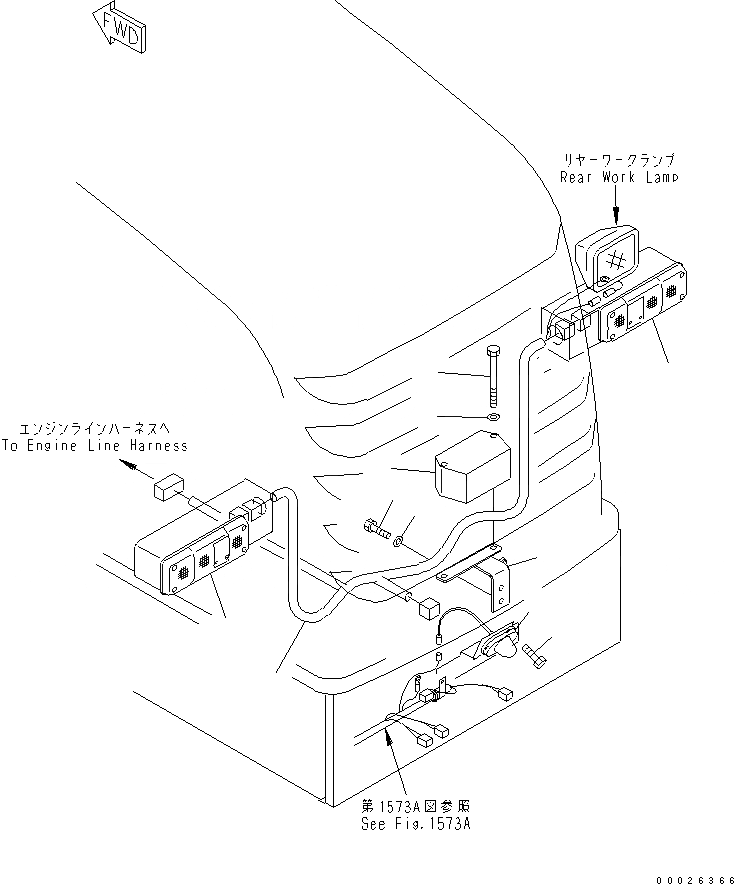 FWD

リヤーワークランプ
Rear Work Lamp

エンジンラインハーネスへ
To Engine Line Harness

第1573A図参照
See Fig.1573A

00026366