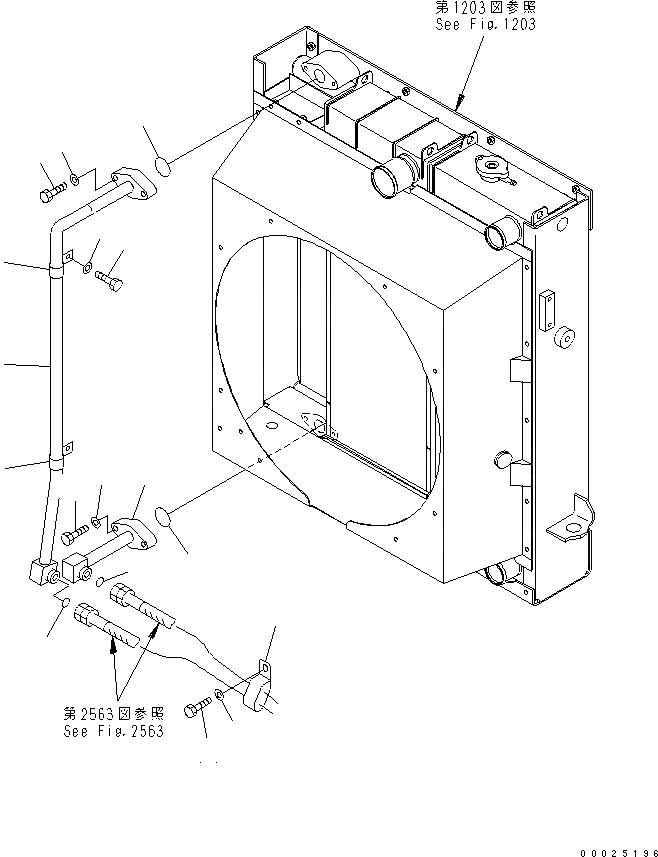 第1203図参照
See Fig.1203

第2563図参照
See Fig.2563

00025196