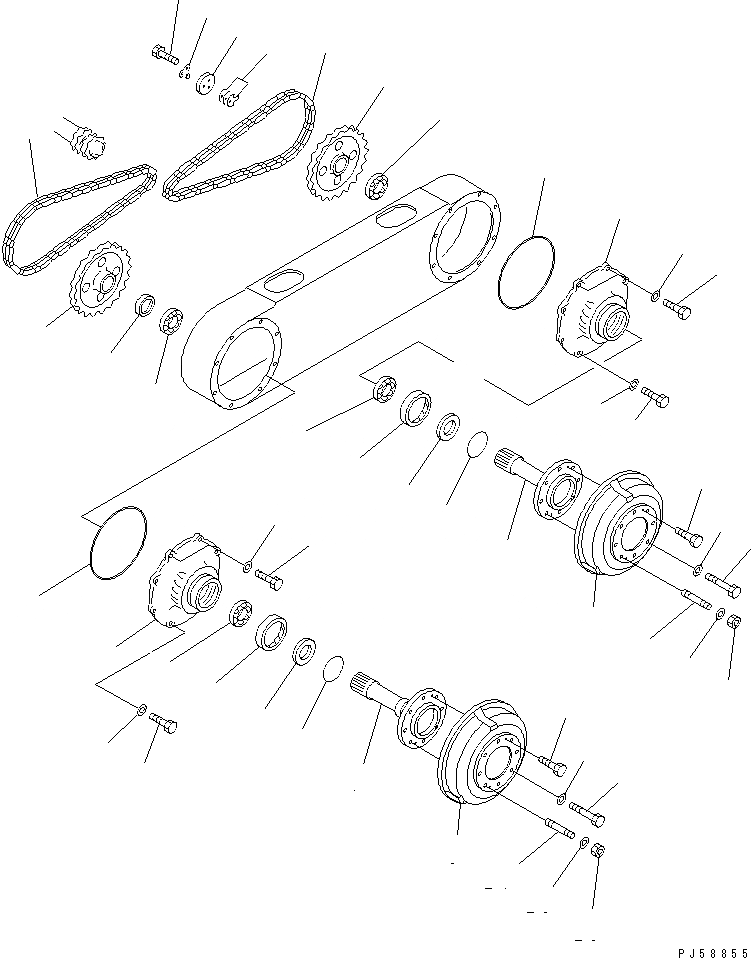 PJ58855