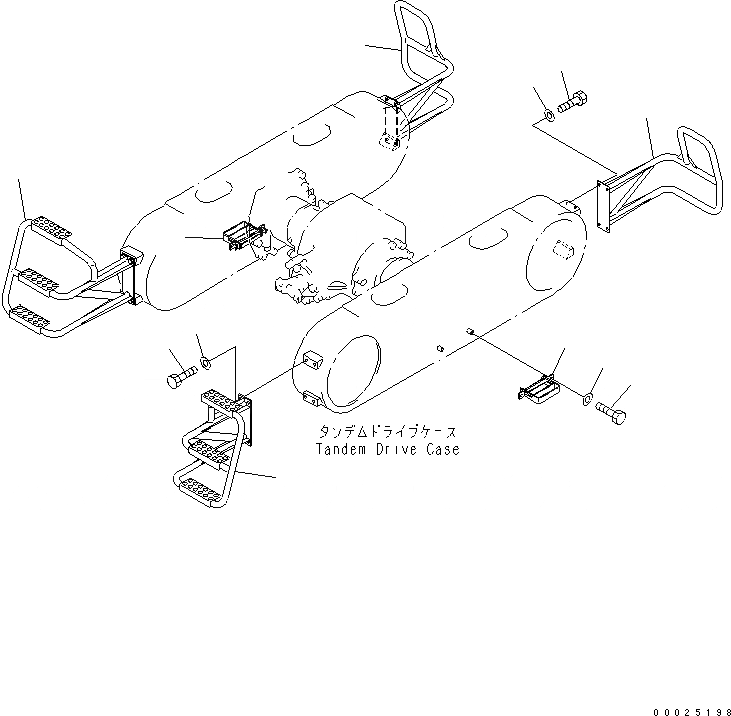 タンデムドライブケース
Tandem Drive Case

00025198