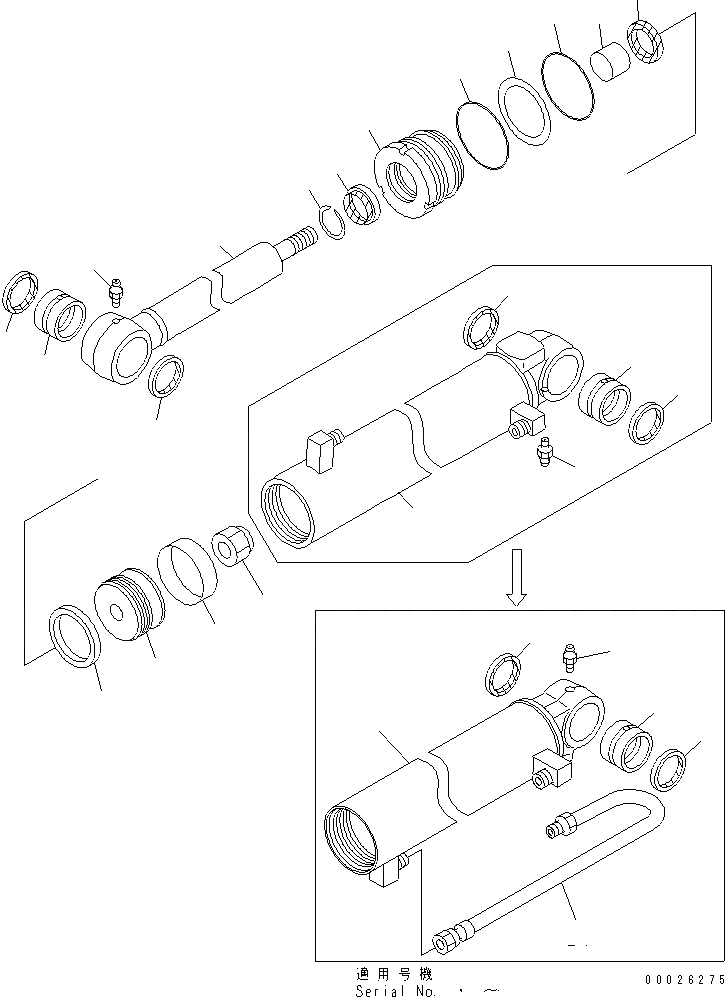 適用号機
Serial No. ・ ～

00026275