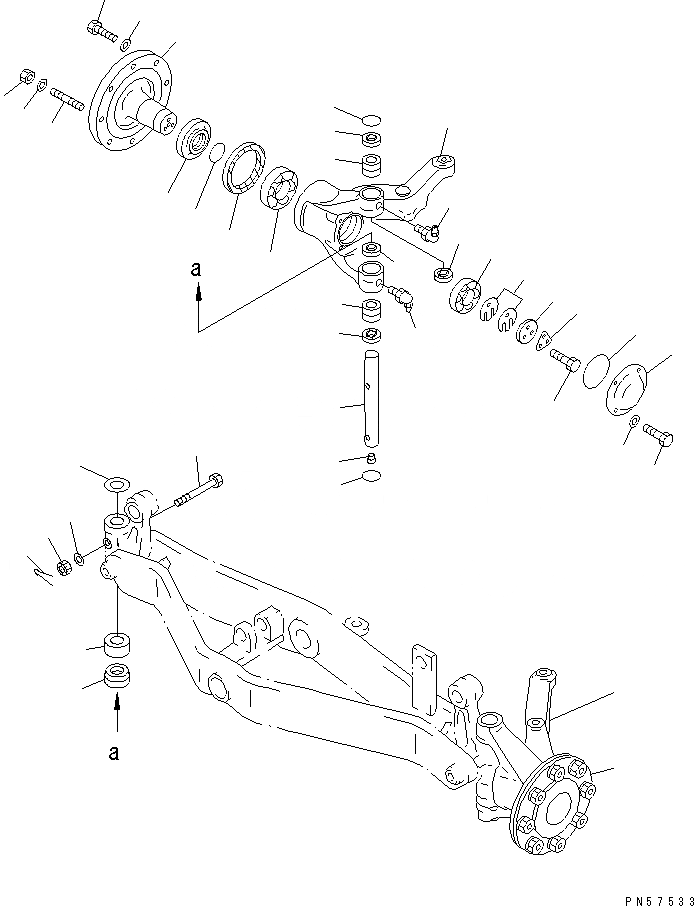 a

a

PN57533