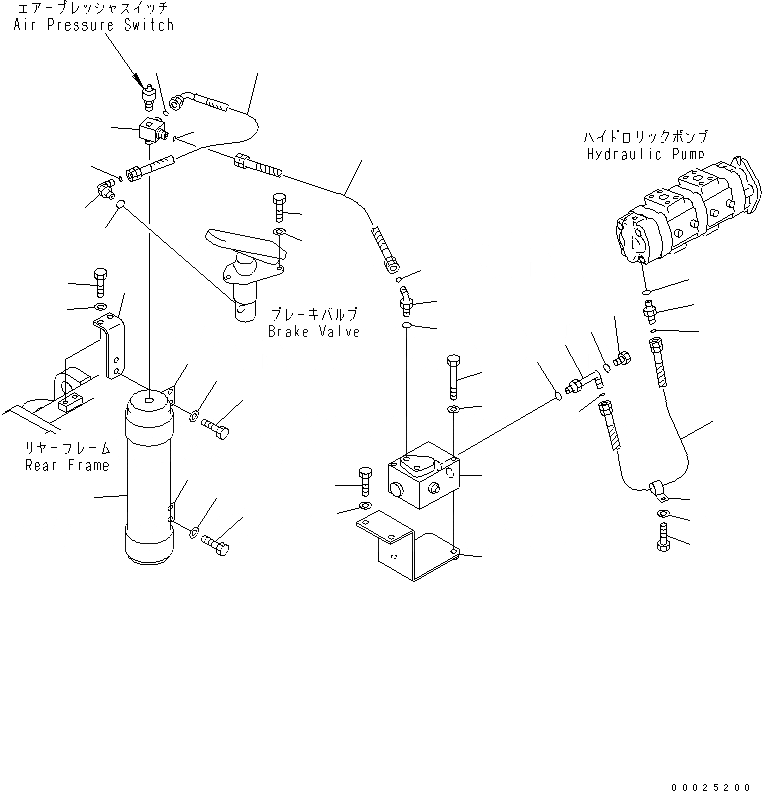 エアープレッシャスイッチ
Air Pressure Switch

ハイドロリックポンプ
Hydraulic Pump

ブレーキバルブ
Brake Valve

リヤーフレーム
Rear Frame

00025200