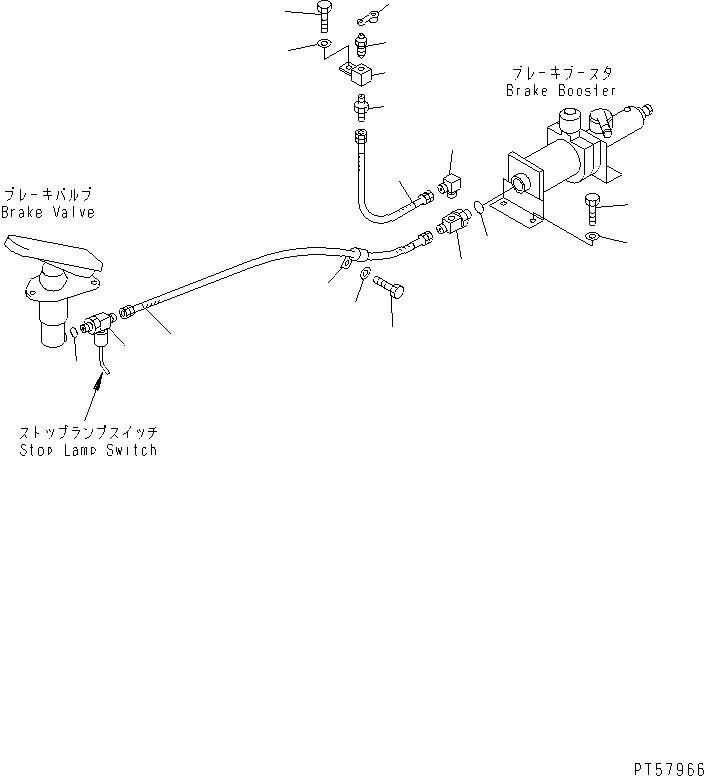 ブレーキブースタ
Brake Booster

ブレーキバルブ
Brake Valve

ストップランプスイッチ
Stop Lamp Switch

PT57966