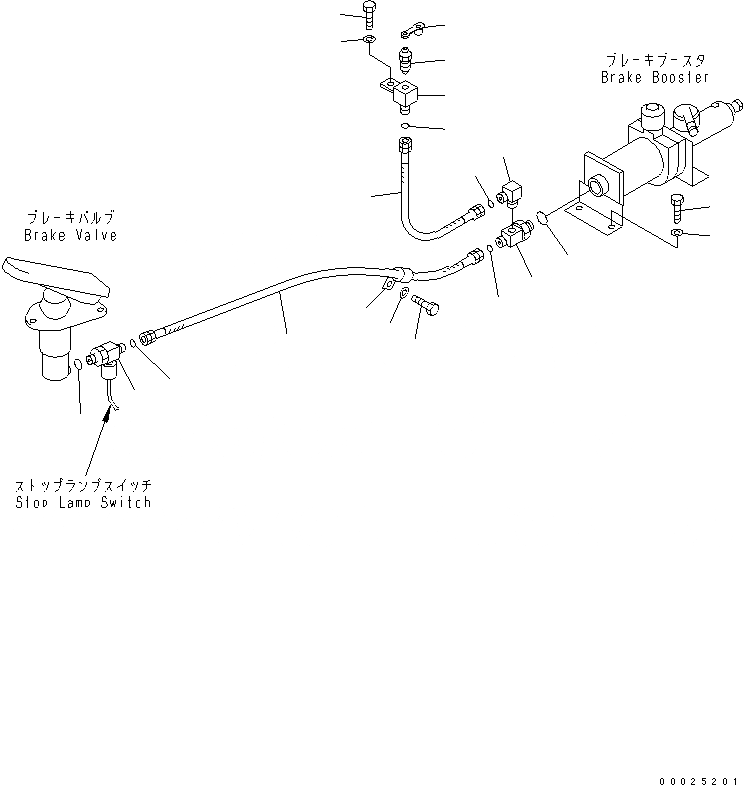 ブレーキブースタ
Brake Booster

ブレーキバルブ
Brake Valve

ストップランプスイッチ
Stop Lamp Switch

00025201