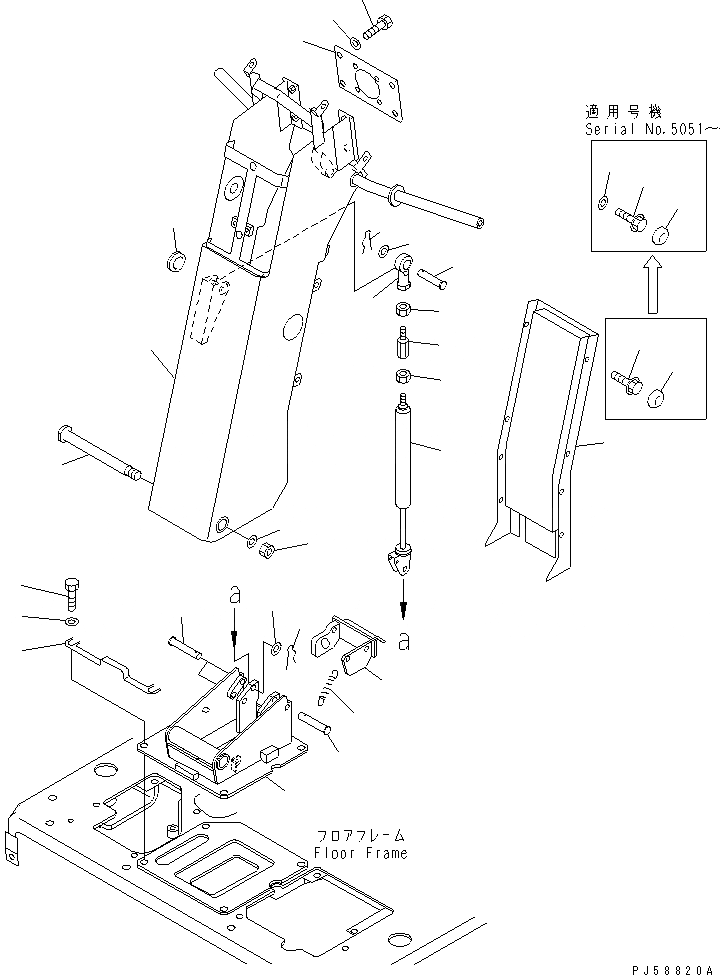 適用号機
Serial No.5051~

a

a

フロアフレーム
Floor Frame

PJ58820A