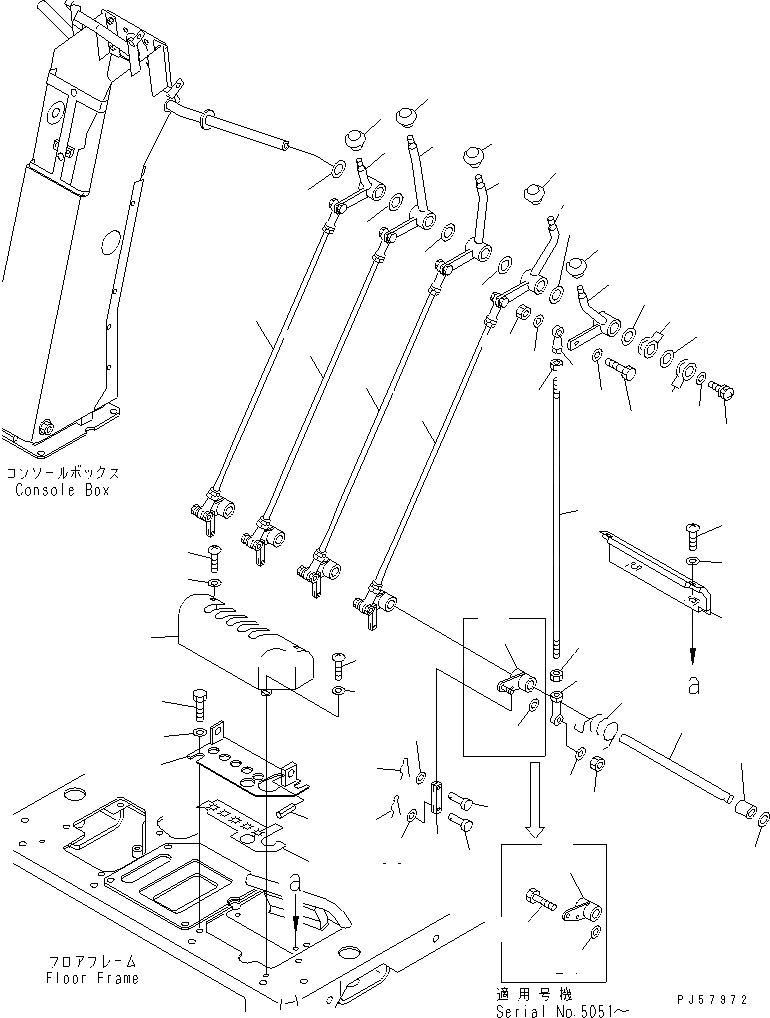 コンソールボックス
Console Box

a

a

フロアフレーム
Floor Frame

適用号機
Serial No.5051～

PJ57972