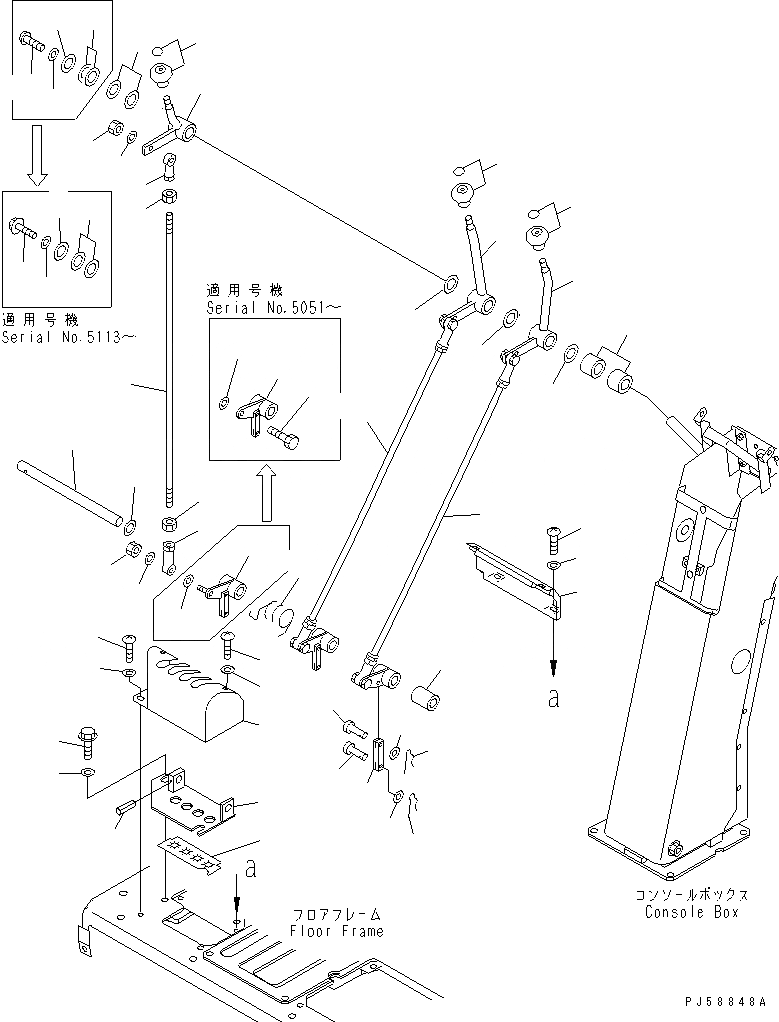 適用号機
Serial No.5113~

適用号機
Serial No.5051~

a

a

フロアフレーム
Floor Frame

コンソールボックス
Console Box

PJ58848A