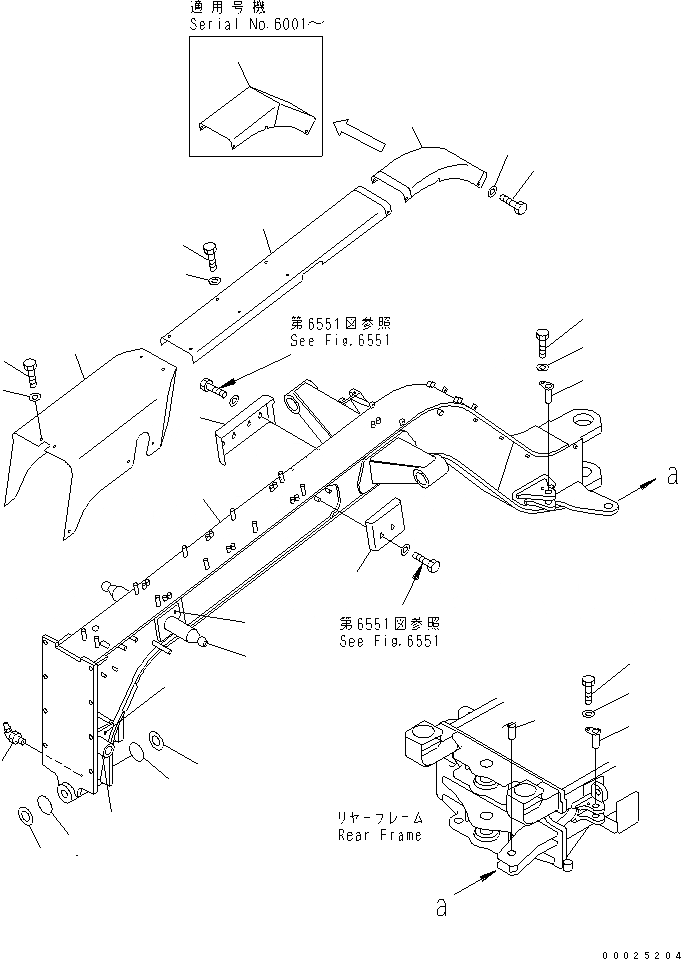 適用号機
Serial No.6001～

第6551図参照
See Fig.6551

a

第6551図参照
See Fig.6551

リヤーフレーム
Rear Frame

a

00025204