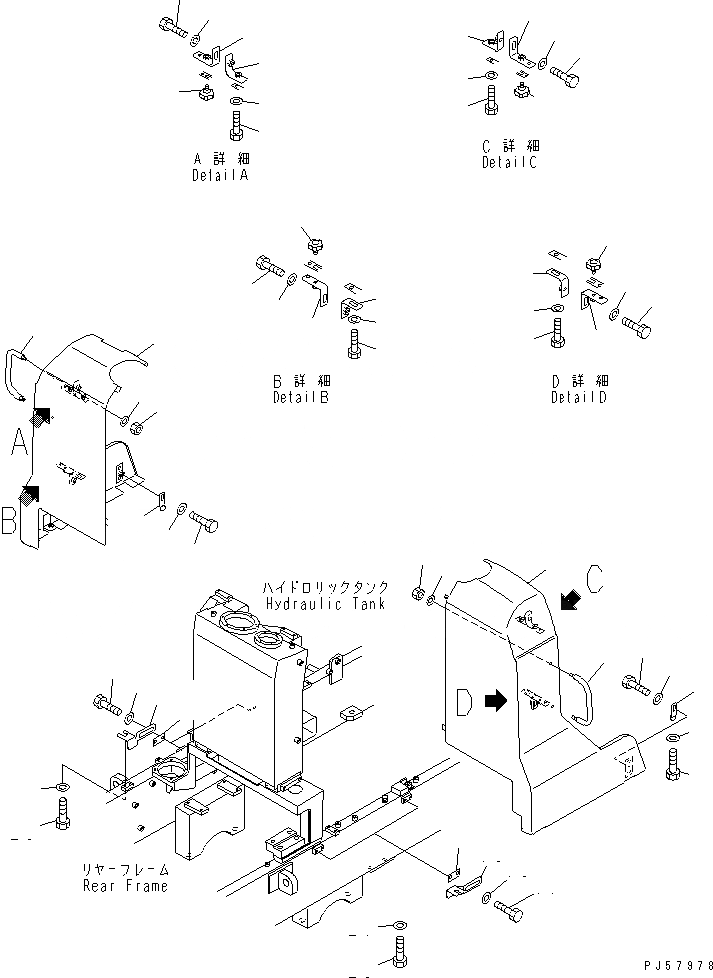 A 詳 細
Detail A

C 詳 細
Detail C

B 詳 細
Detail B

D 詳 細
Detail D

A

B

ハイドロリックタンク
Hydraulic Tank

C

D

リヤーフレーム
Rear Frame

PJ57978