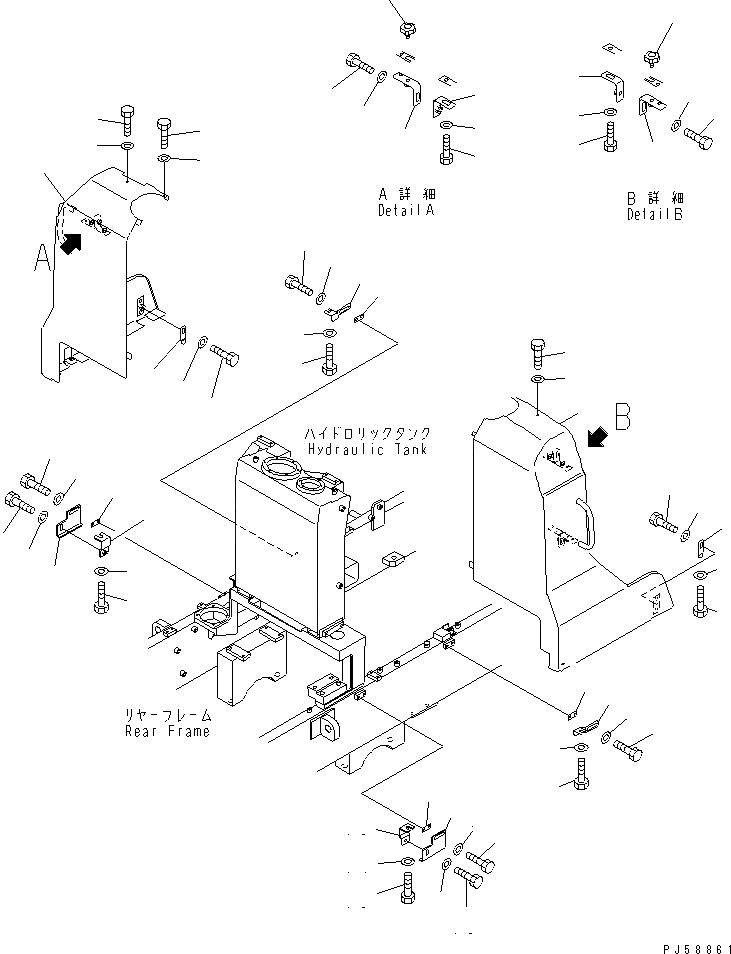 A 詳細
Detail A

B 詳細
Detail B

A

B

ハイドロリックタンク
Hydraulic Tank

リヤーフレーム
Rear Frame

PJ58861