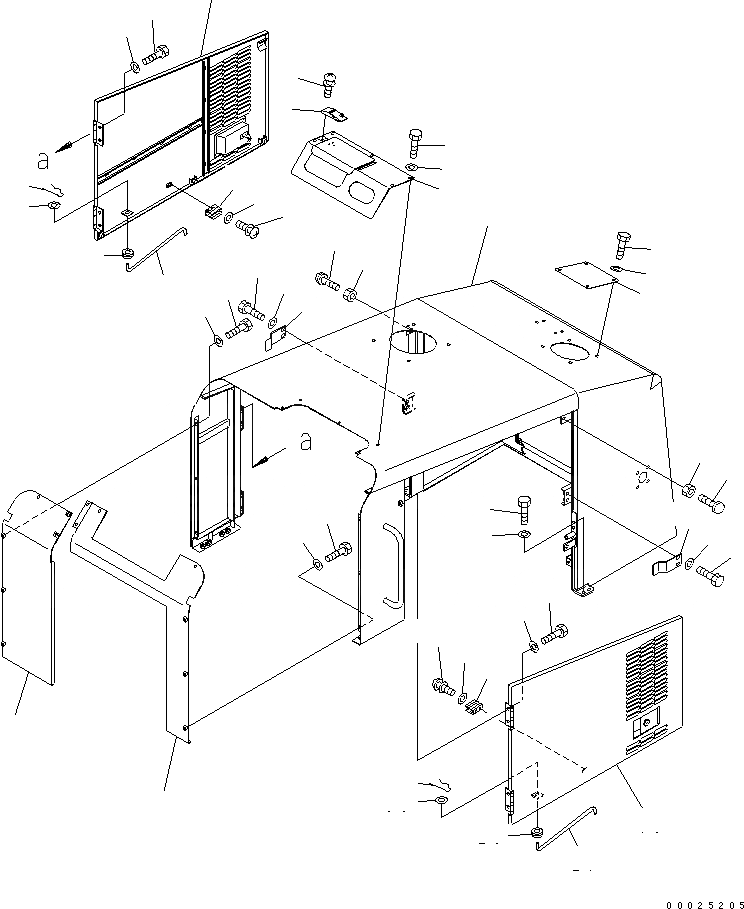 a

a

00025205