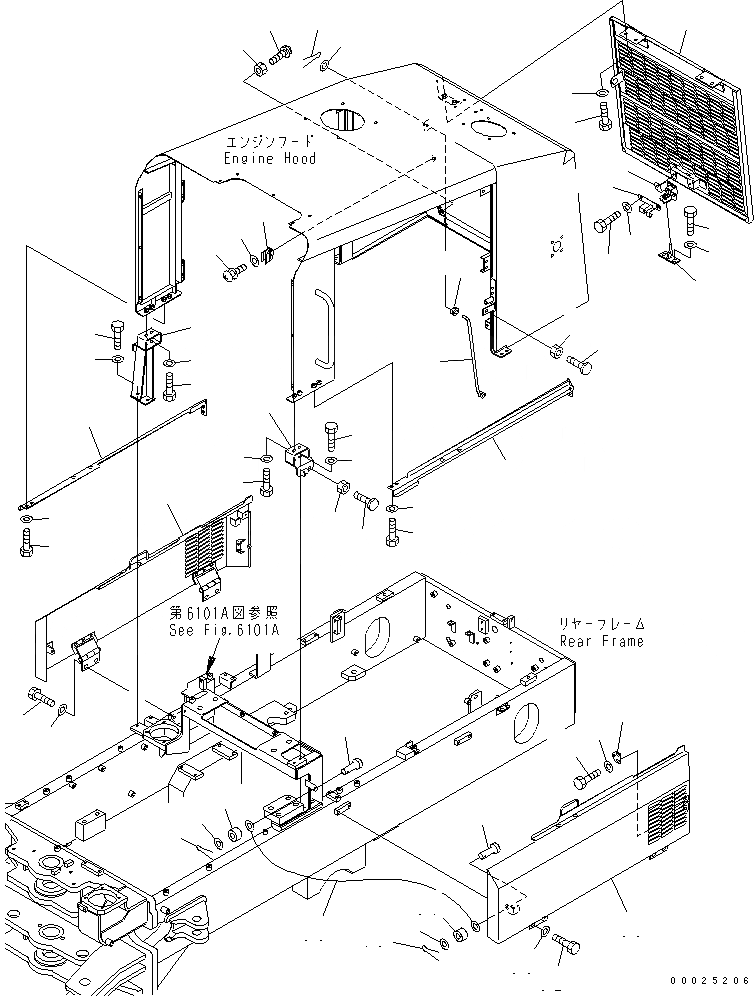 エンジンフード
Engine Hood

第6101A図参照
See Fig.6101A

リヤーフレーム
Rear Frame

00025206