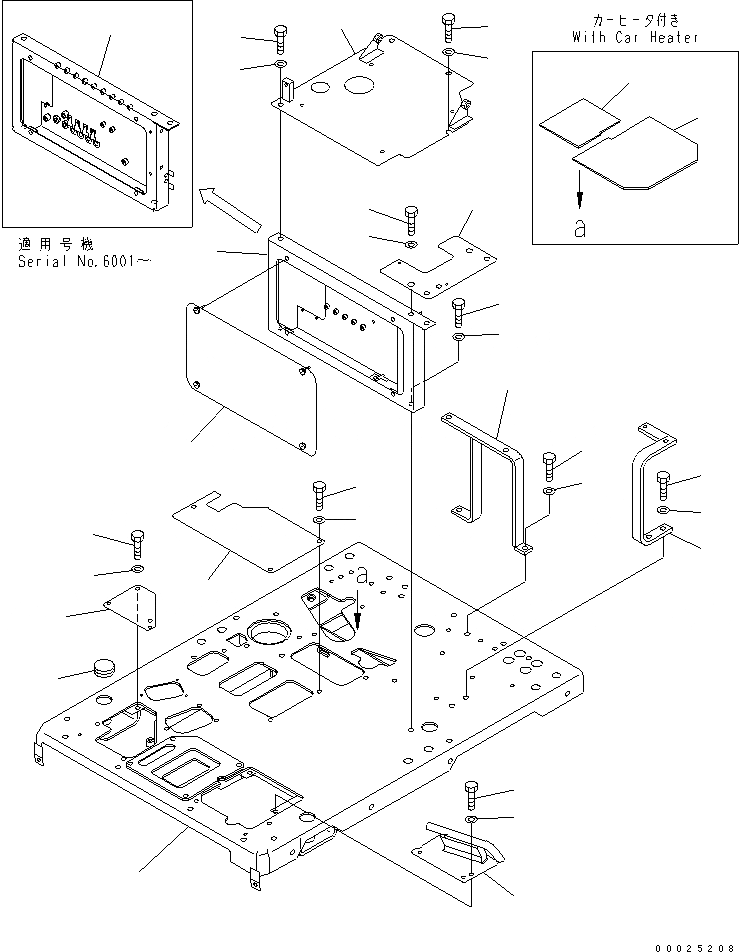 カーヒータ付き
With Car Heater

a

適用号機
Serial No.6001～

a

00025208