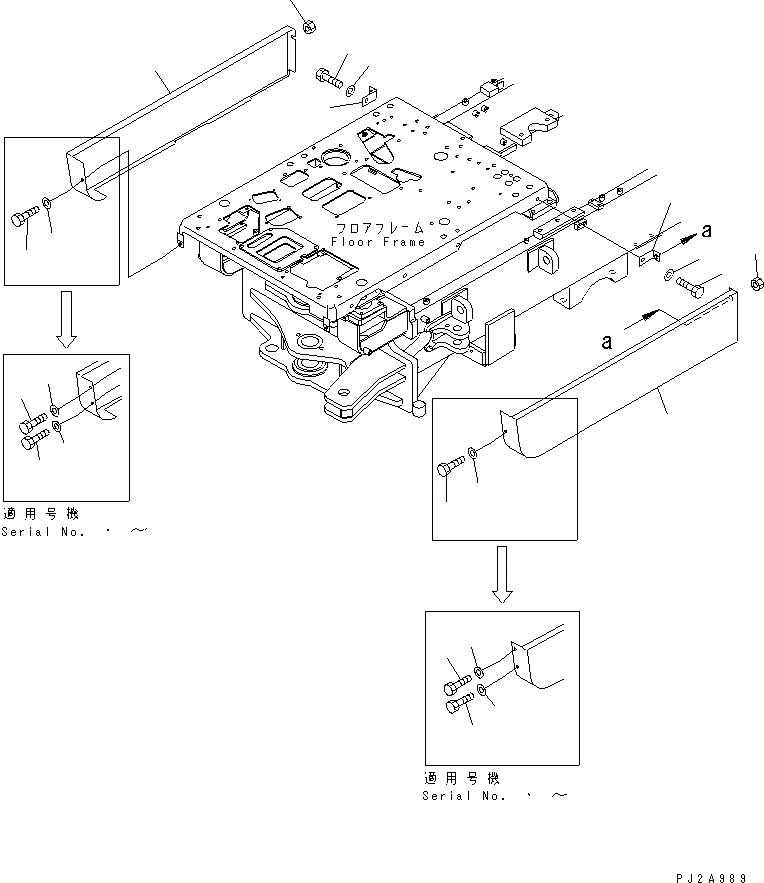 フロアフレーム
Floor Frame

a

a

適用号機
Serial No. ・ ～

適用号機
Serial No. ・ ～

PJ2A989