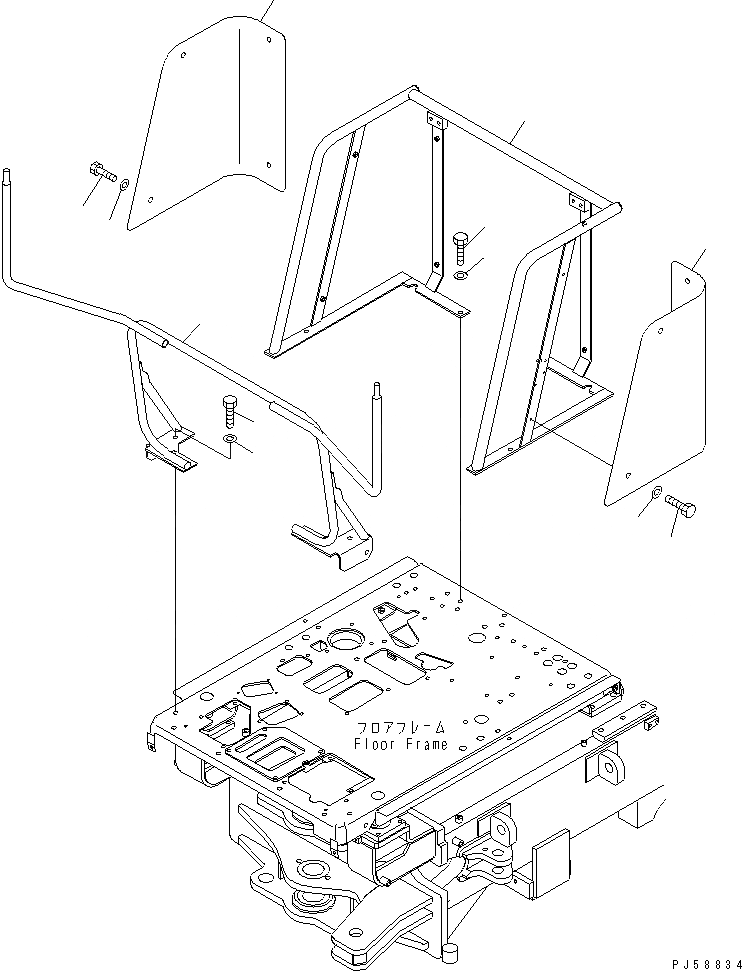 フロアフレーム
Floor Frame

PJ58834