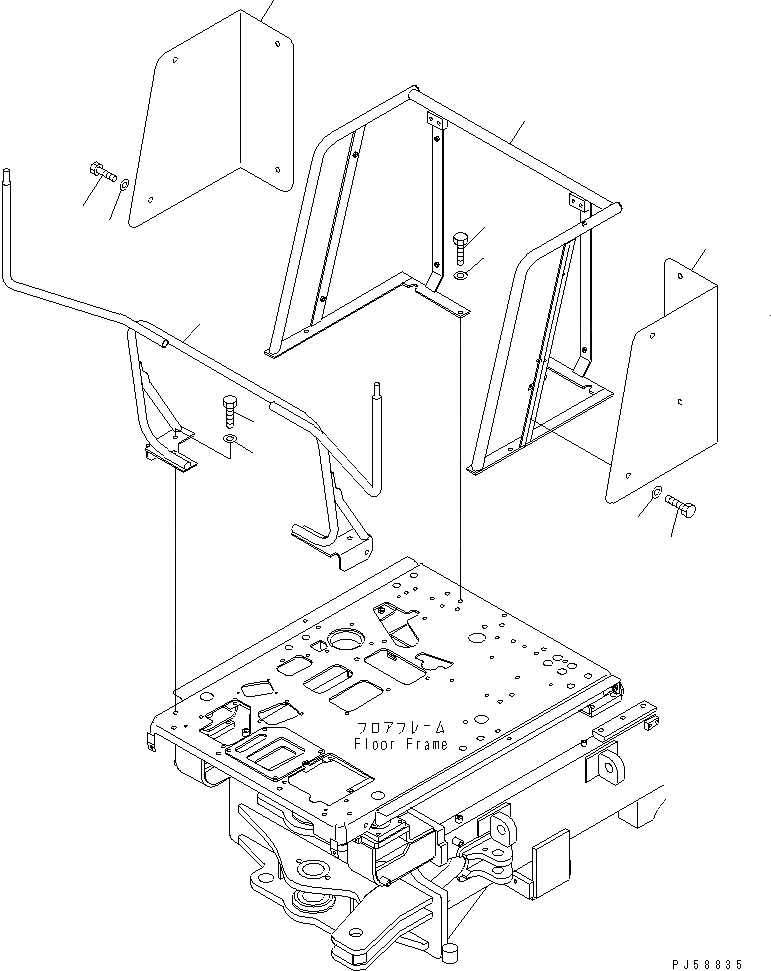 フロアフレーム
Floor Frame

PJ58835