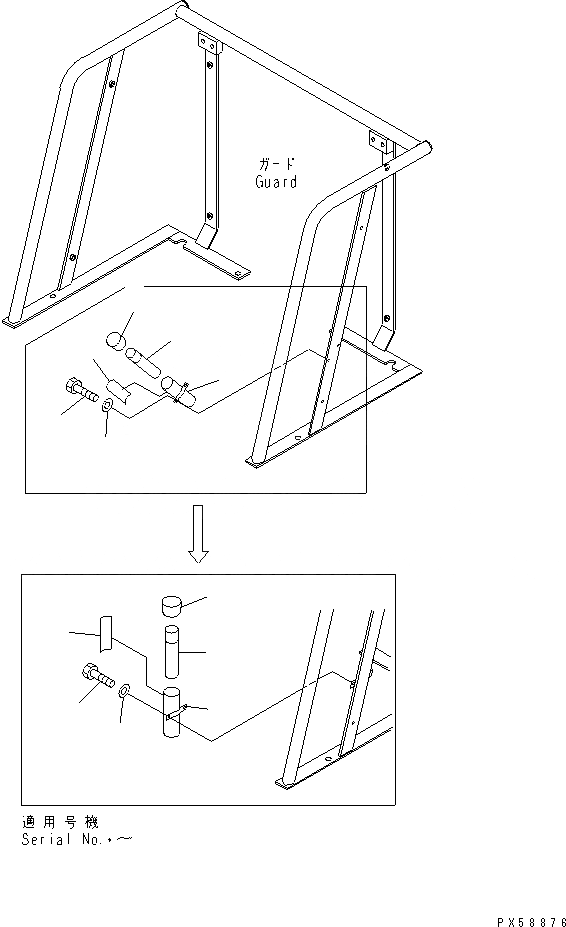 ガード
Guard

適用号機
Serial No.・～

PX58876