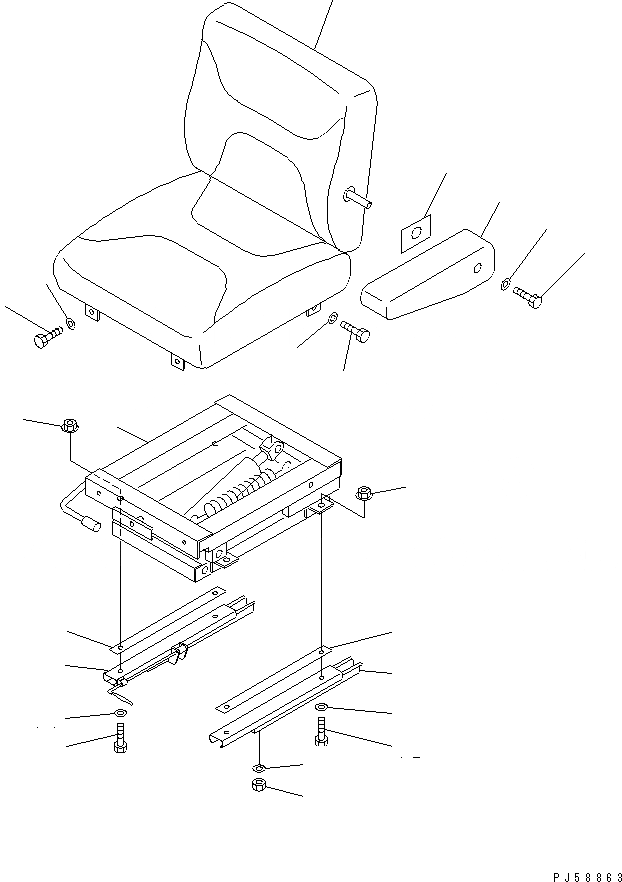 PJ58863