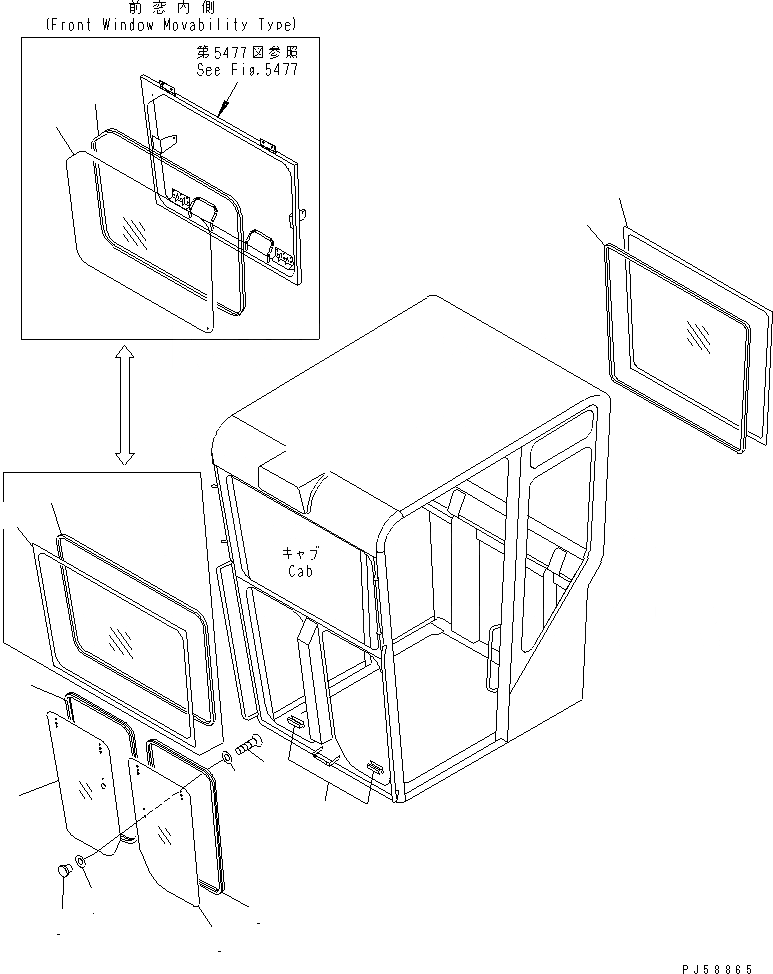 前窓内側
(Front Window Movability Type)

第5477図参照
See Fig.5477

キャブ
Cab

PJ58865